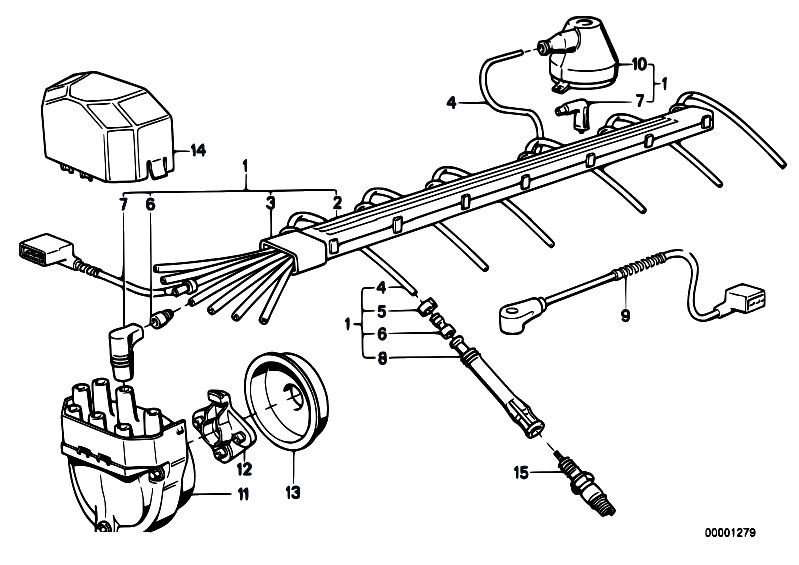 10
1
4
7
14
1
7
6
3
2
4
5
1
6
8
9
12
13
11
15
00001279