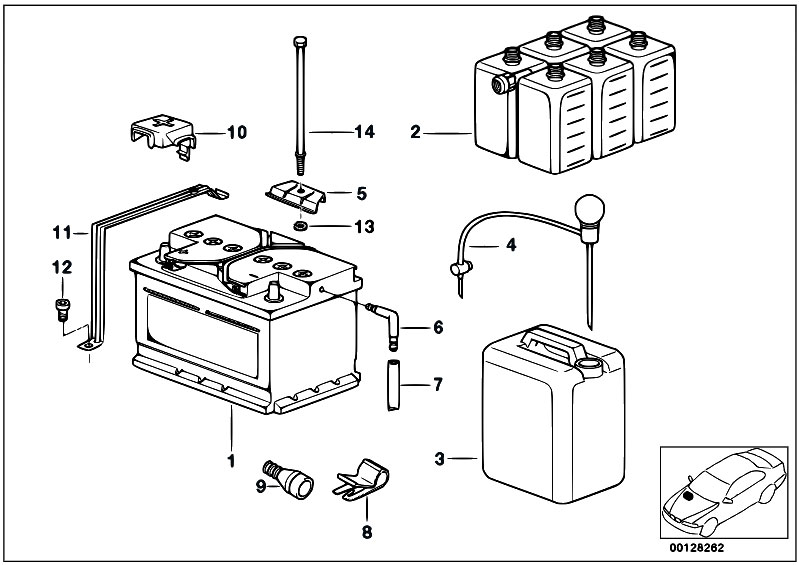 10
14
2
5
11
13
4
12
6
7
1
3
9
8
00128262