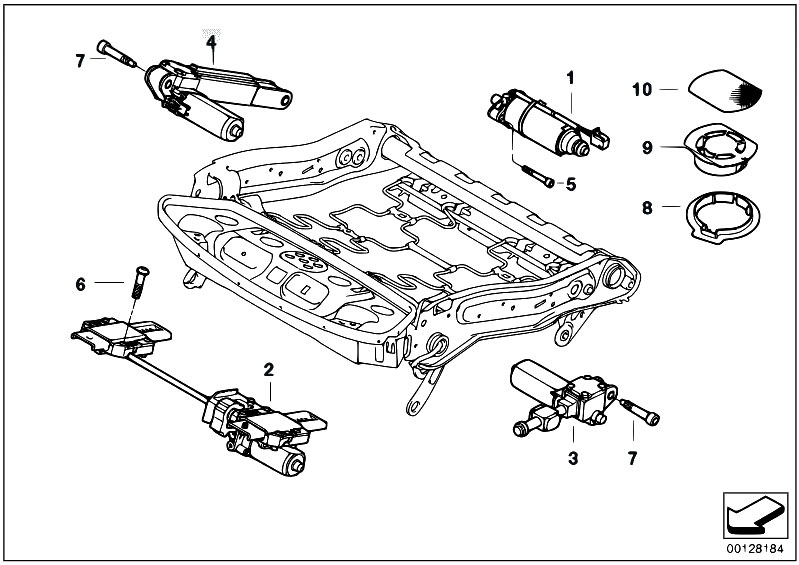 7
4
1
10
9
5
8
6
2
3
7
00128184