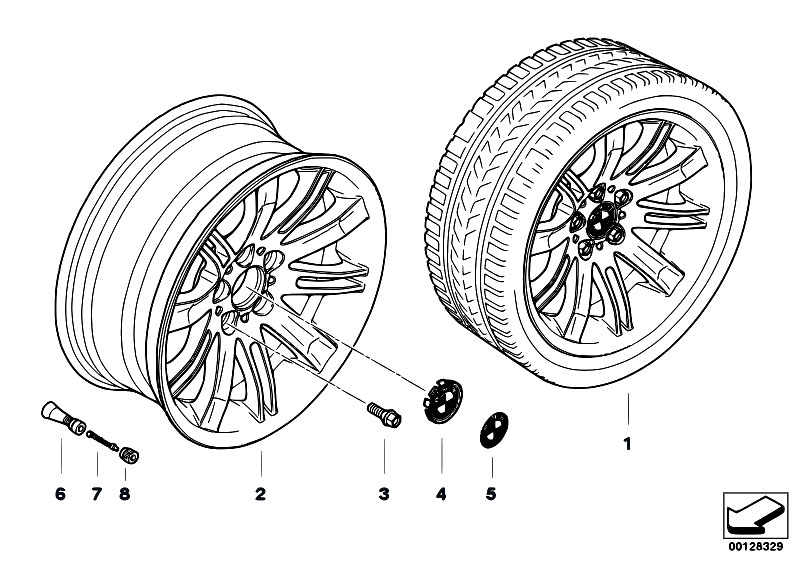 1

6 7 8 2 3 4 5

00128329