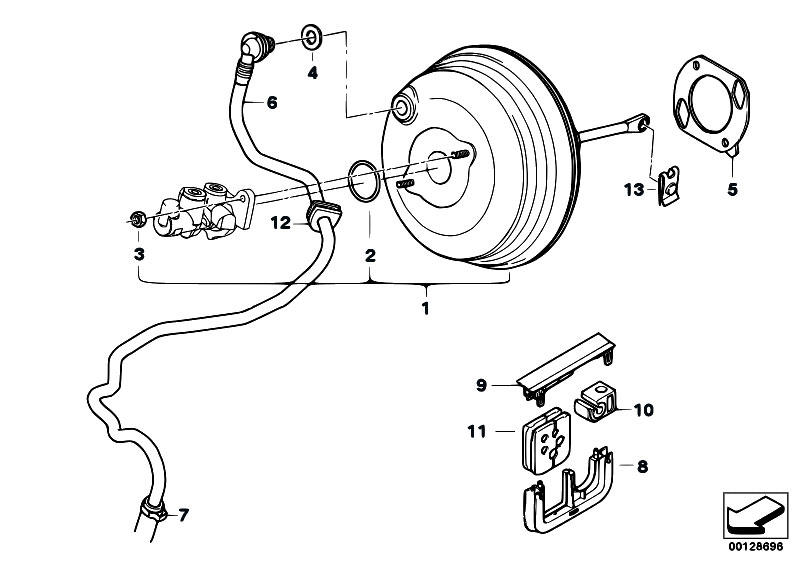 4
6
13
5
12
3
2
1
9
10
11
8
7
00128696