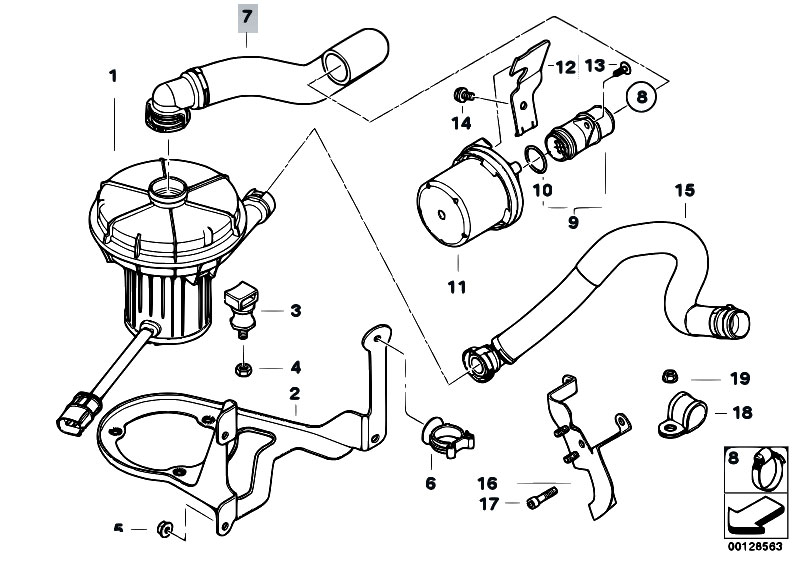 7
1
12
13
8
14
10
9
15
11
3
4
2
19
18
6
16
17
5
8
00128563