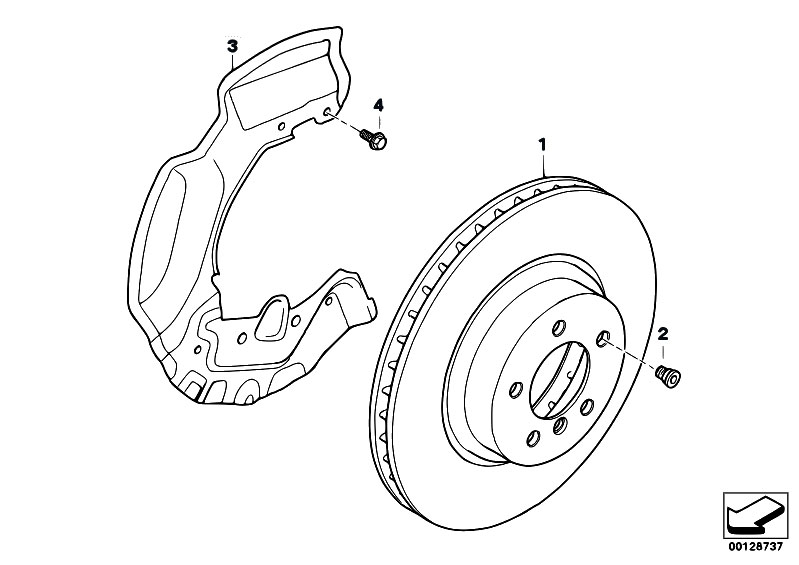 3
4
1
2
00128737