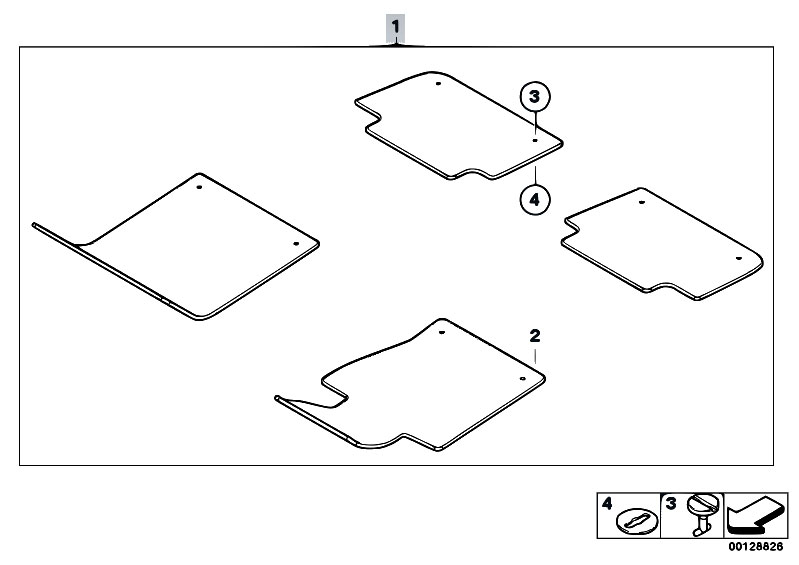 1

3

4

2

4

3

00128826