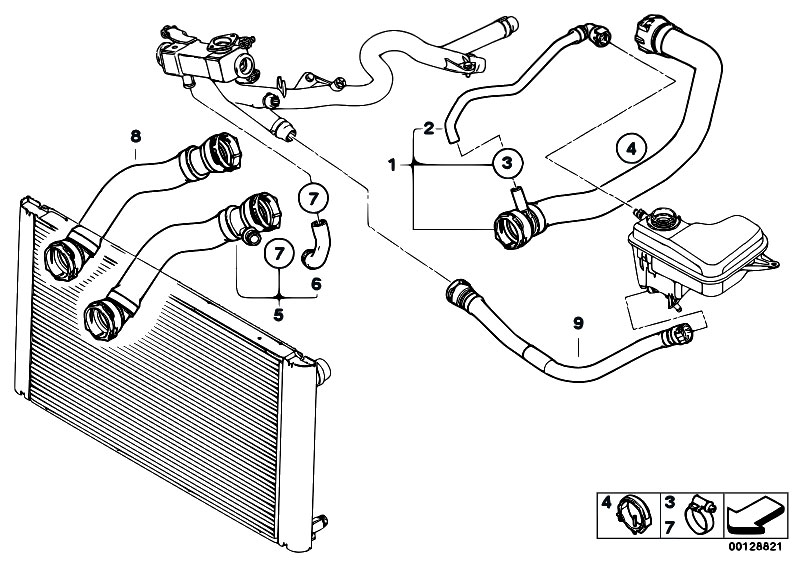 8
2
1
3
4
7
7
6
5
9
4
3
7
00128821