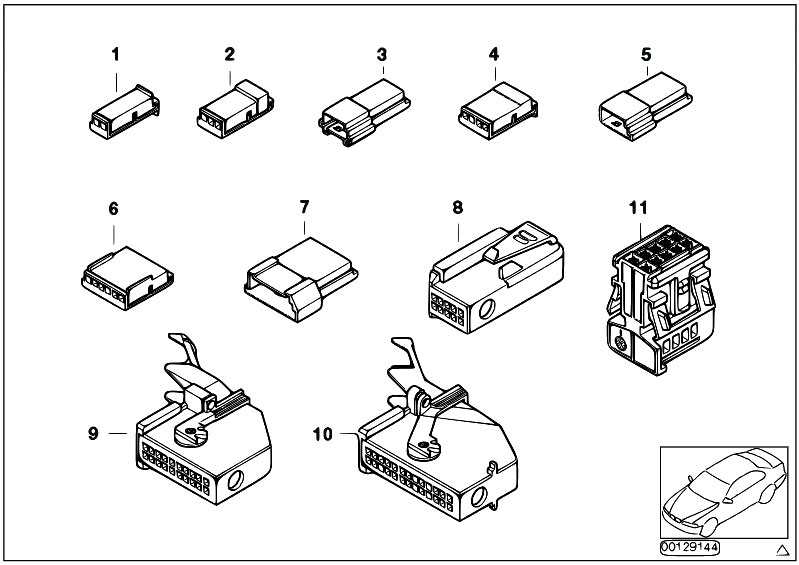 1
2
3
4
5
6
7
8
11
9
10
00129144