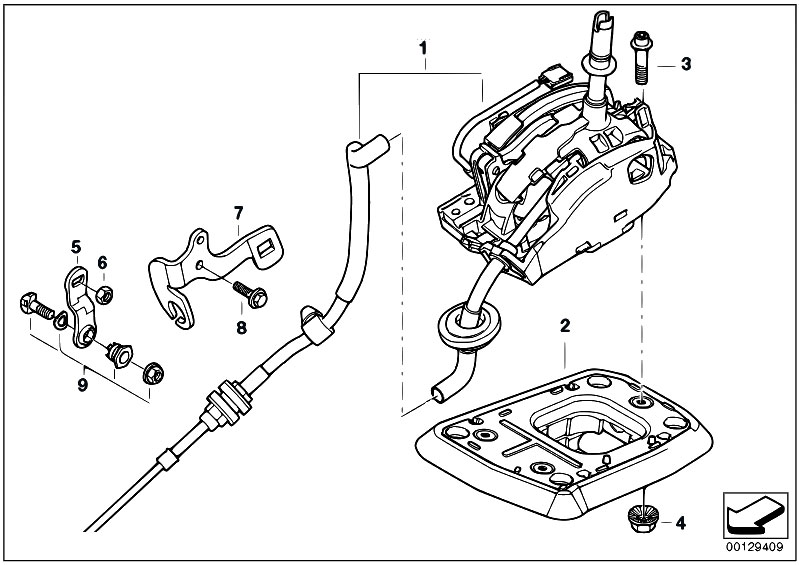 1
3
7
5
6
8
9
2
4
00129409