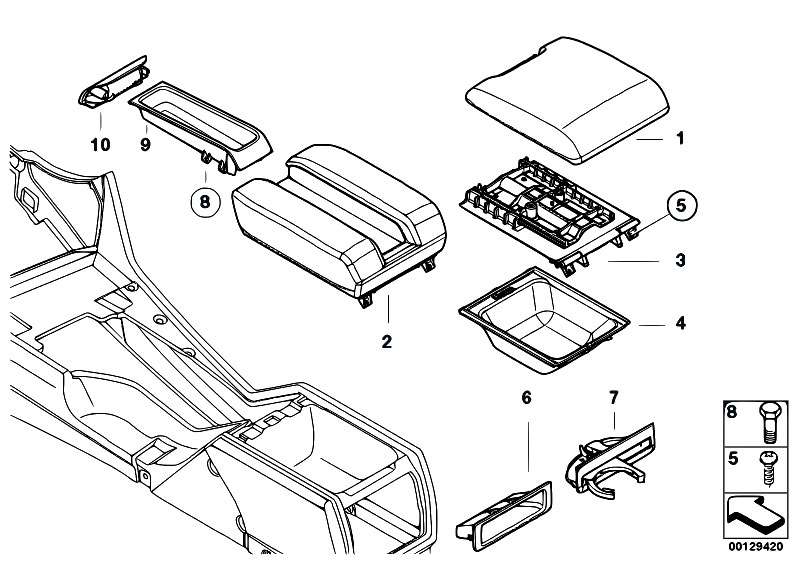 10
9
8
2
1
5
3
4
6
7
8
5
00129420