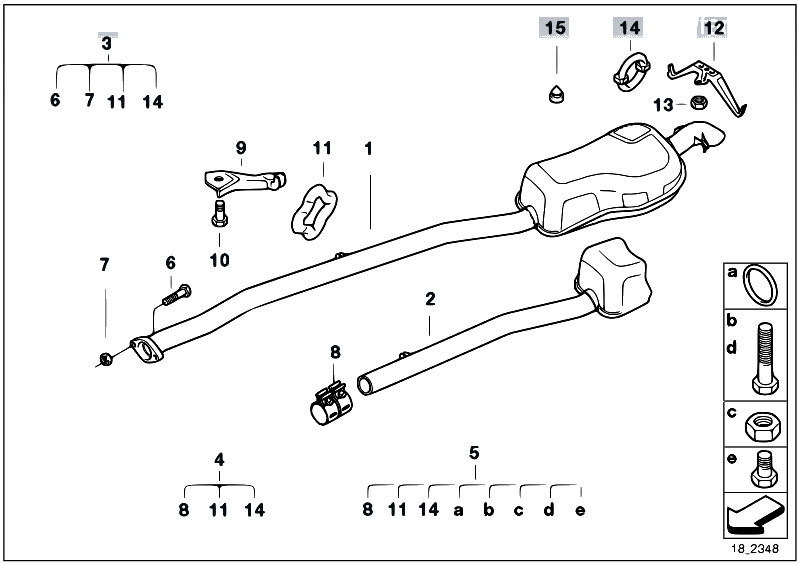 3
6 7 11 14

15
14
12
13

9
11
1

10

7
6

2

8

a
b
d
c
e

4
8 11 14

5
8 11 14 a b c d e

18_2348