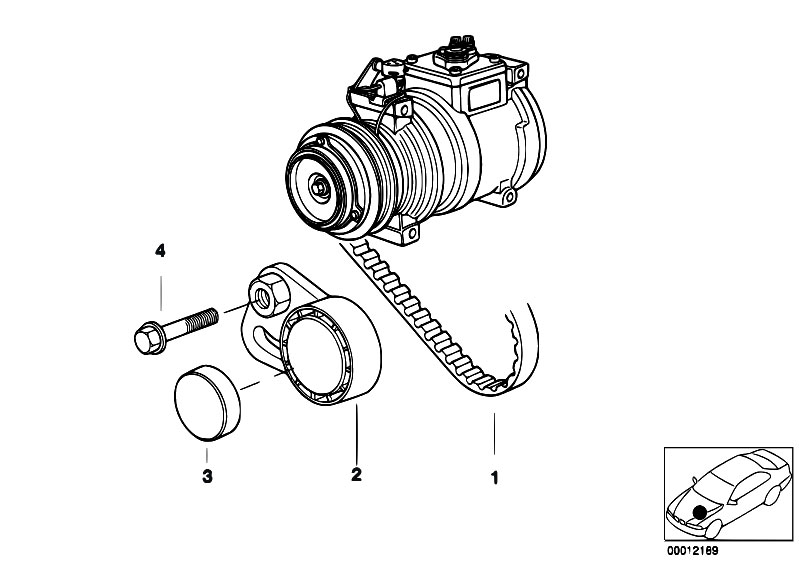 4
3
2
1
00012169