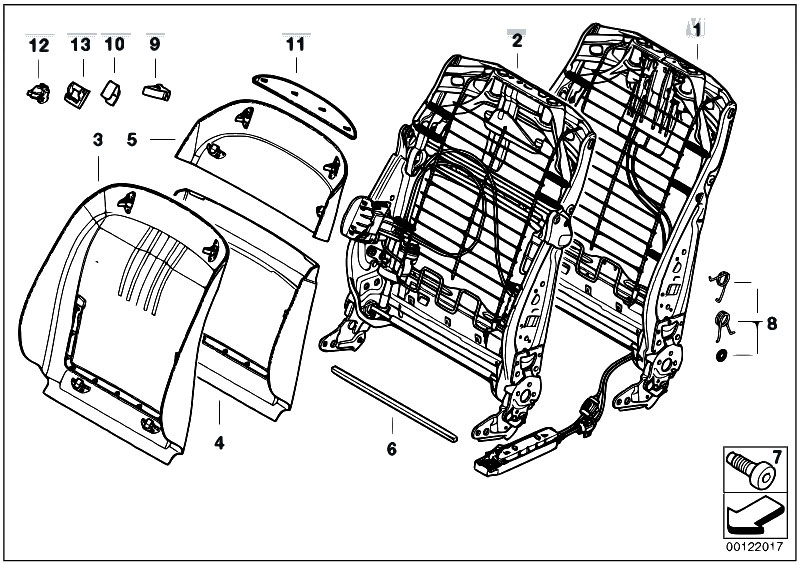 12
13
10
9
11
2
1
3
5
8
4
6
7
00122017