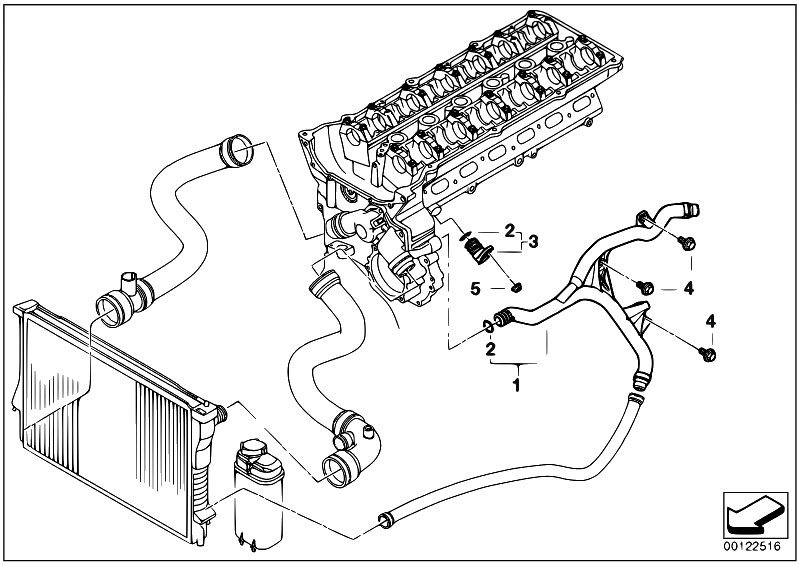 2
3
5
4
4
2
1
00122516