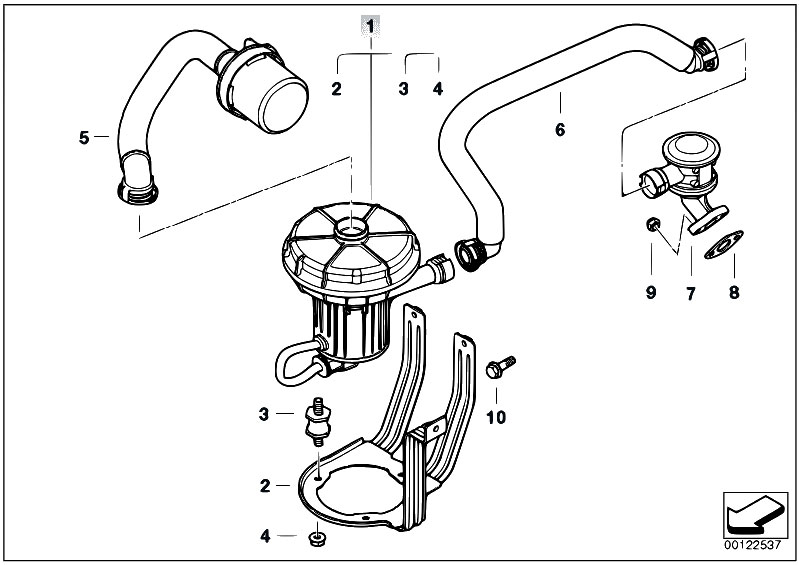 1
2
3
4
5
6
9
7
8
10
3
2
4
00122537