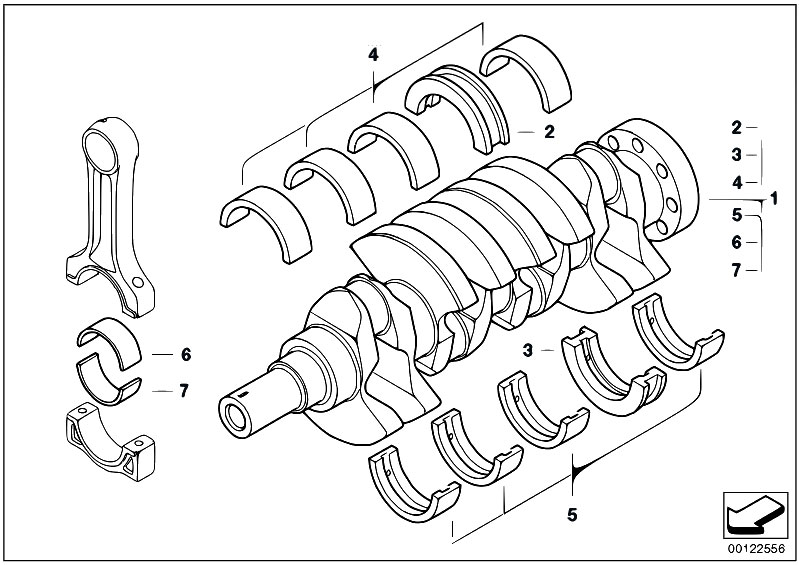 4
2
2
3
4
1
5
6
7
6
7
3
5
00122556