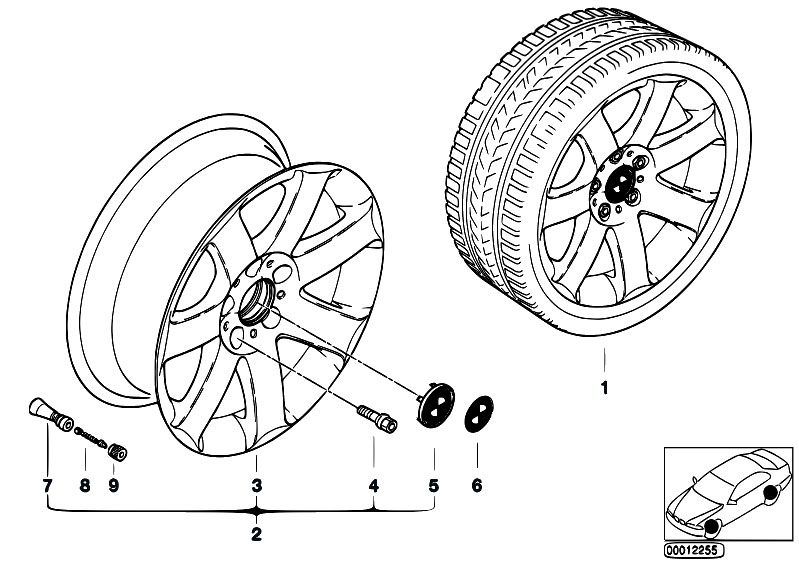 1

7 8 9 3 4 5 6

2

00012255