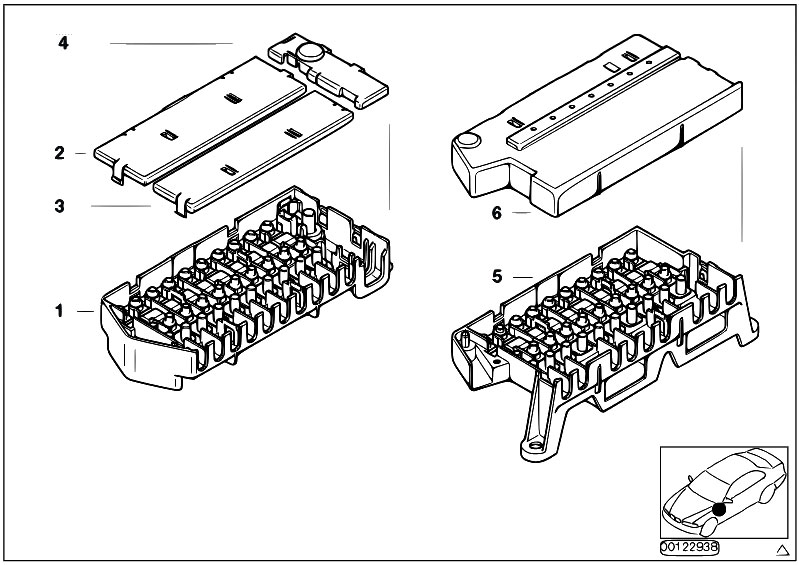 4
2
3
1
6
5
00122938