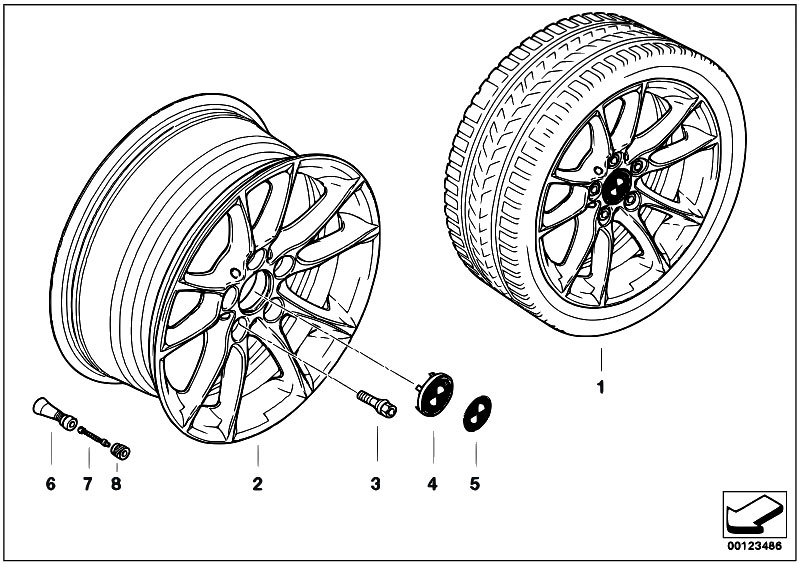 1
6
7
8
2
3
4
5
00123486