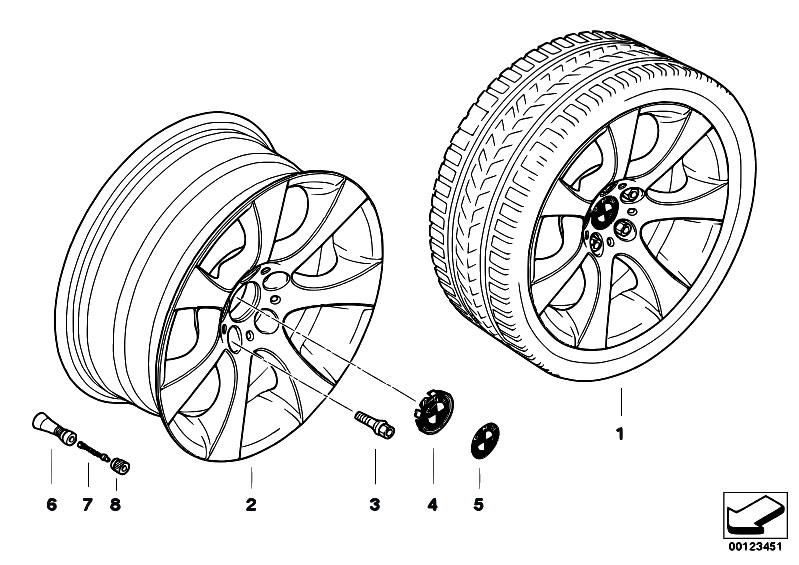 1

6 7 8 2 3 4 5

00123451