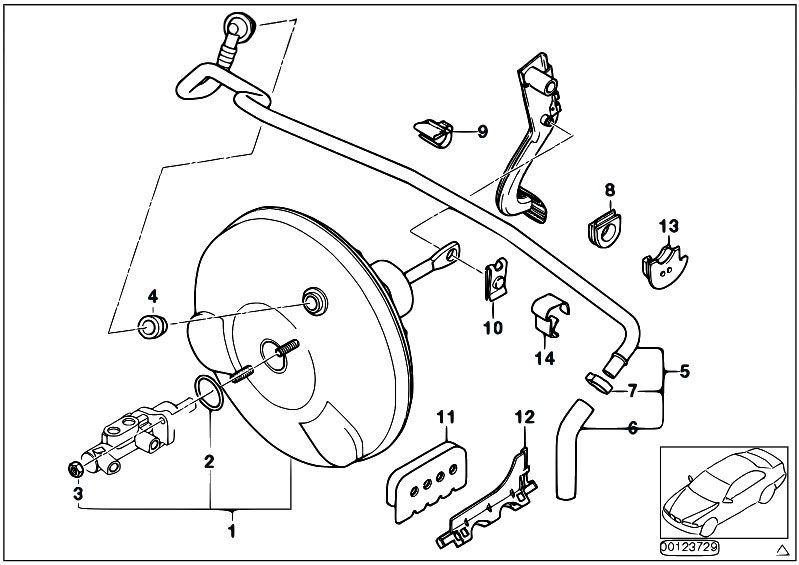 9
8
13
4
10
14
5
7
6
11
12
2
3
1
00123729