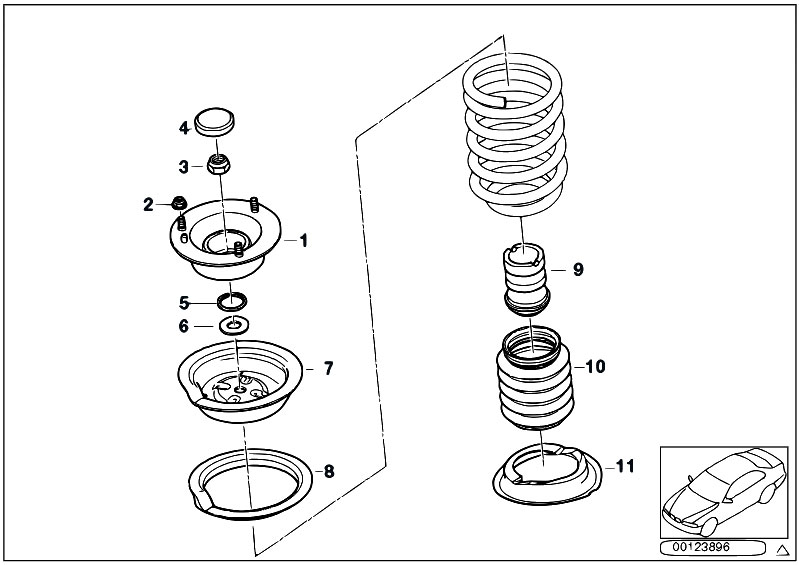 4
3
2
1
5
6
7
8
9
10
11
00123896