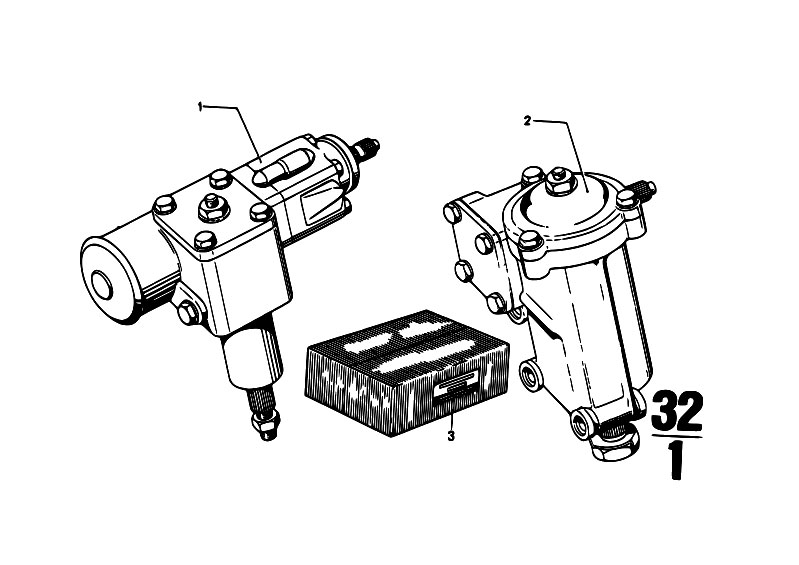 1
2
3
32
1