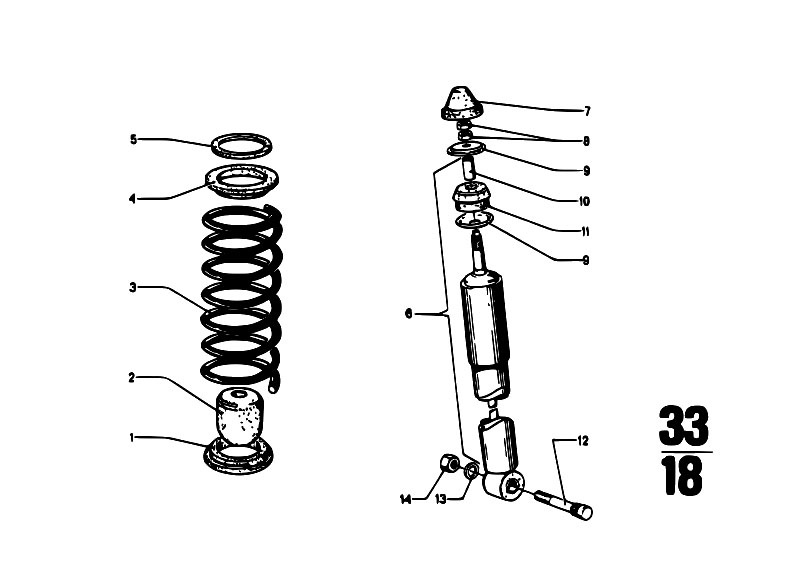 5
4
3
2
1
7
8
9
10
11
9
6
12
14
13
33
18