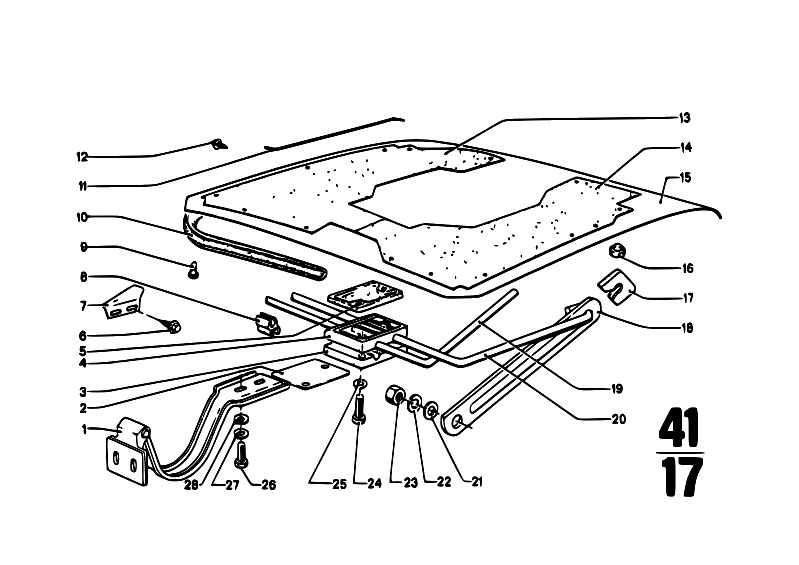 13
14
15
12
11
10
9
8
7
6
5
4
3
2
1
16
17
18
19
20
28
27
26
25
24
23
22
21
41
17