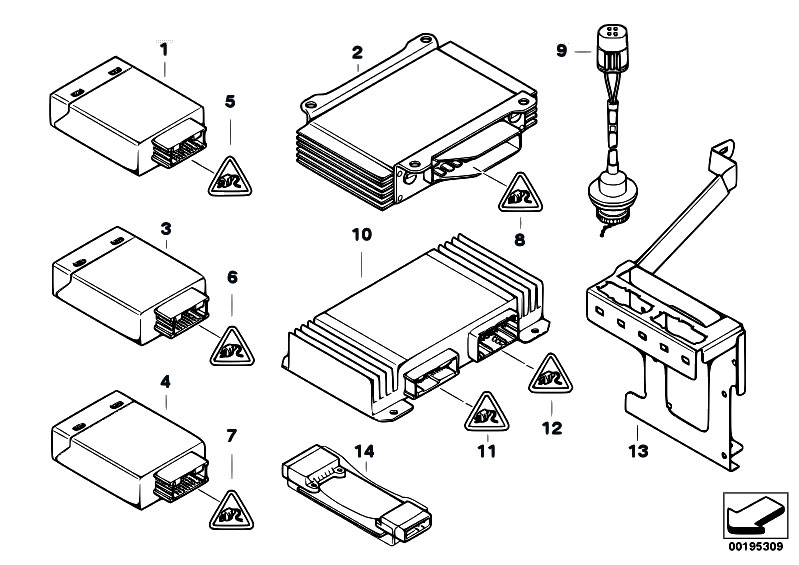 1
2
9
5
8
3
10
6
4
7
14
11
12
13
00195309