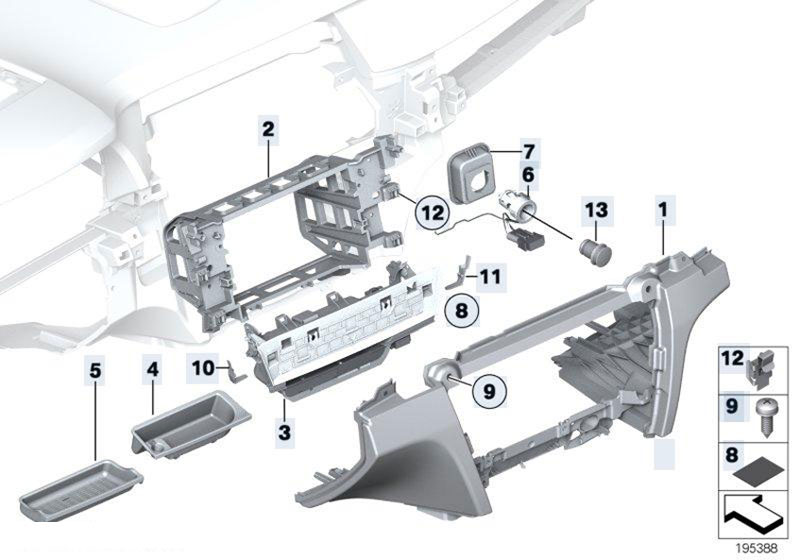 2
7
6
12
13
1
11
8
10
9
5
4
3
12
9
8
195388