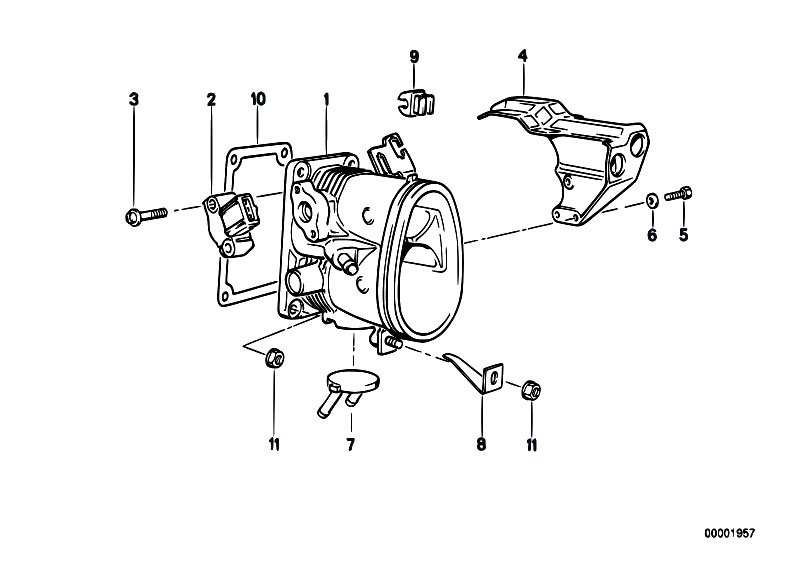 9
4
3
2
10
1
6
5
11
7
8
11
00001957