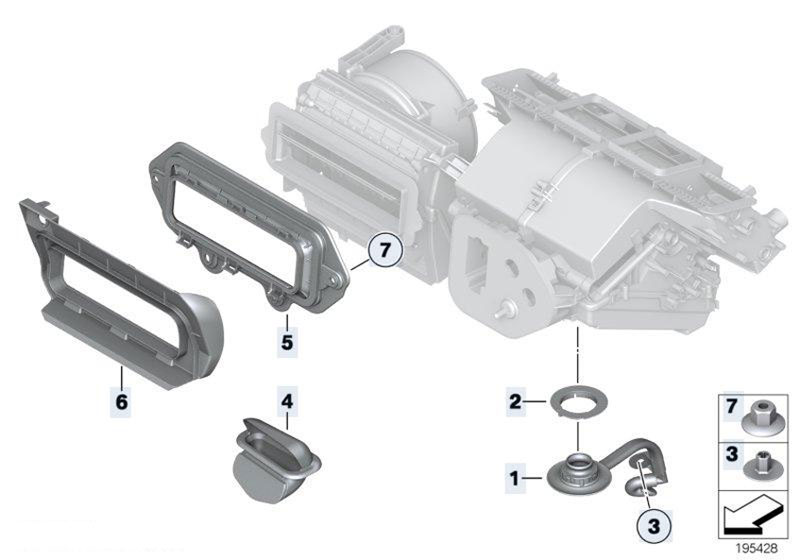 7
5
6
4
2
1
3
7
3
195428