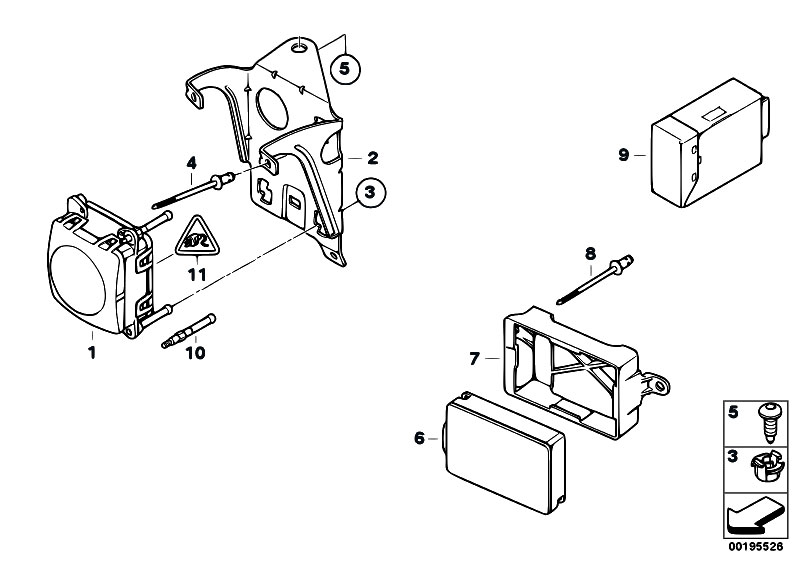 5
2
9
4
3
11
8
1
10
7
6
5
3
00195526