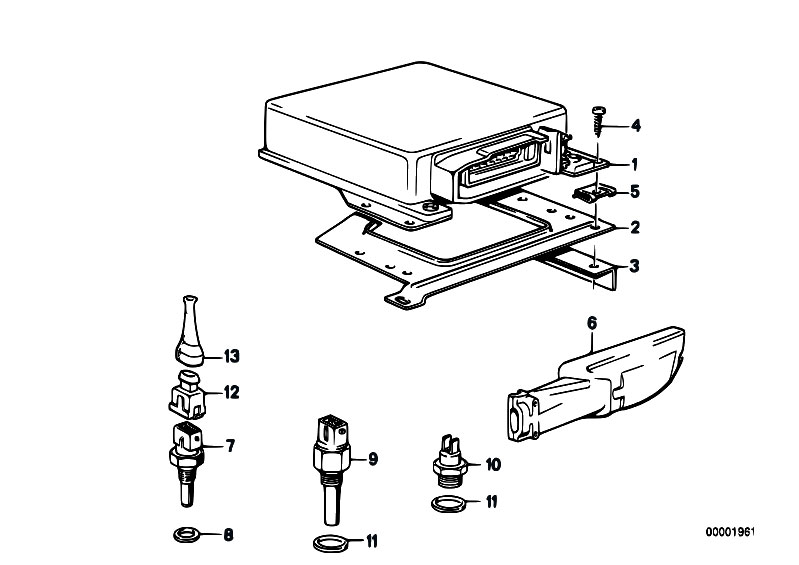 4
1
5
2
3
6
13
12
7
9
10
11
8
11
00001961