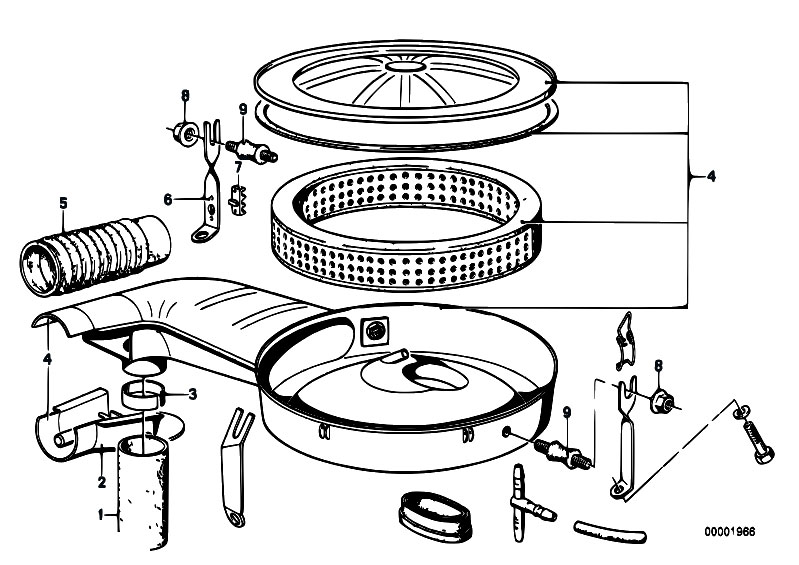 8
9
7
6
5
4
4
3
2
1
8
9
00001966