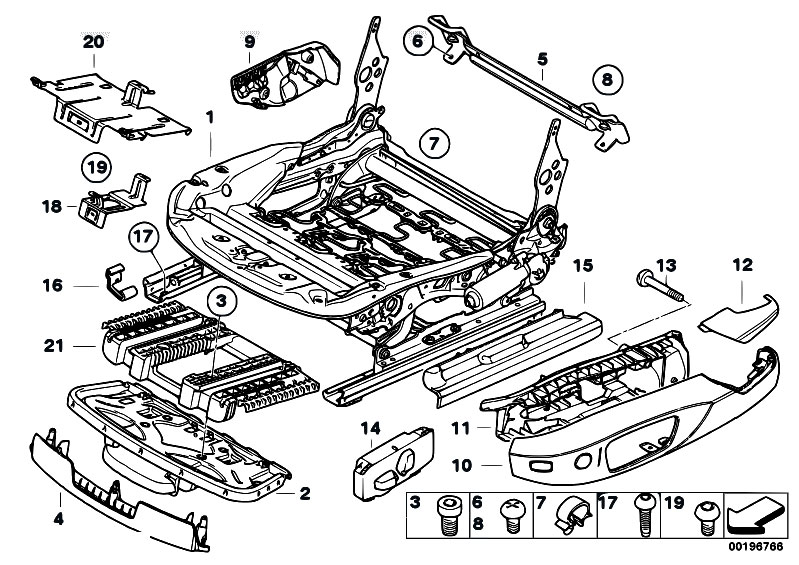 20
9
6
5
8
1
7
19
18
17
16
3
15
13
12
21
14
11
10
2
4
3
6
8
7
17
19
00196766