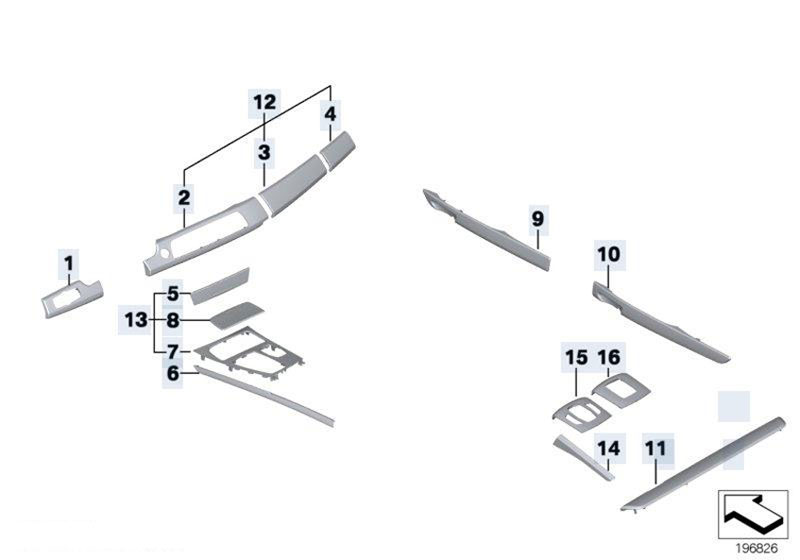 12
4
3
2
1
5
13
8
7
6
9
10
15
16
14
11
196826