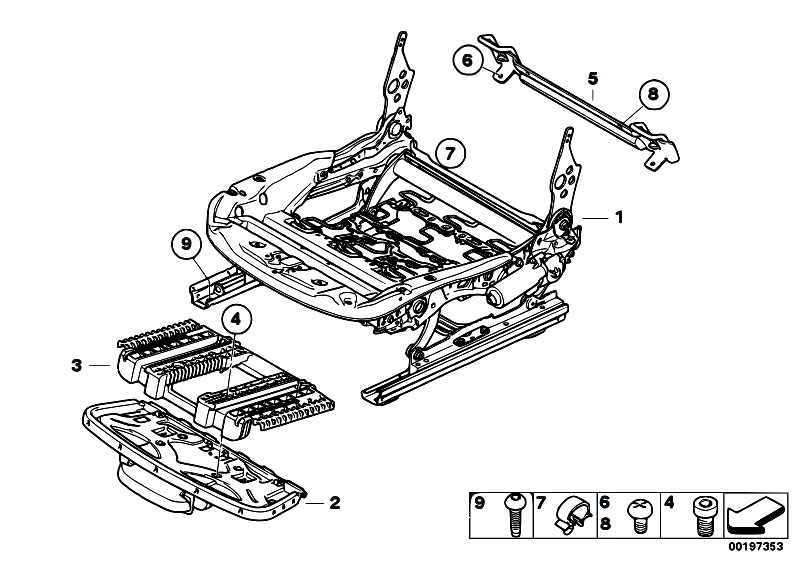 6
5
8
7
1
9
4
3
2
9
7
6
8
4
00197353