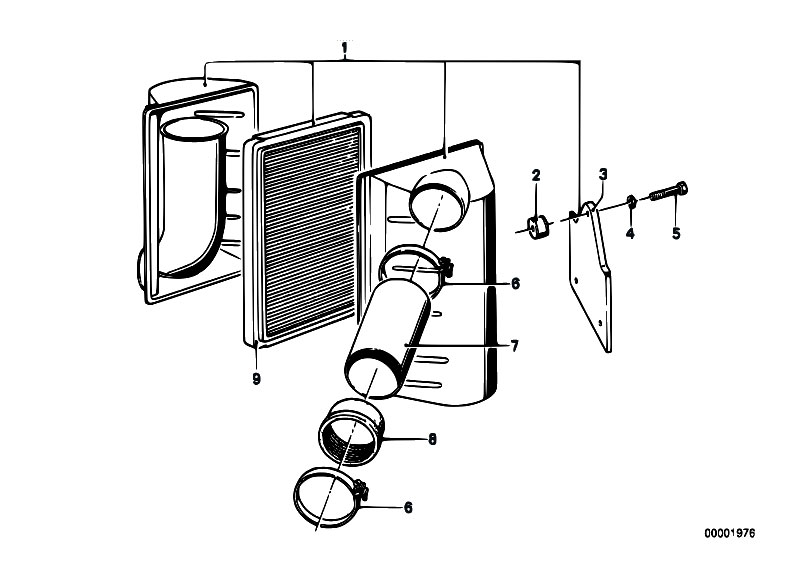 1
2
3
4
5
6
7
9
8
6
00001976