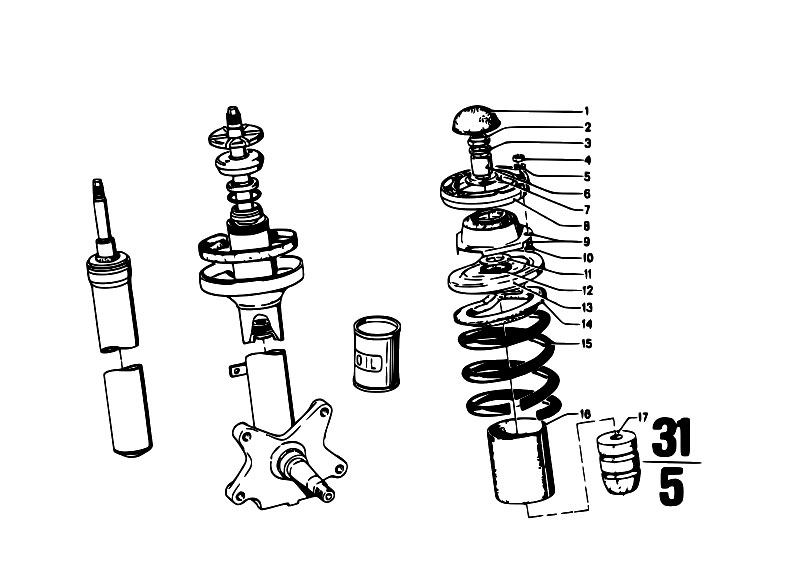 OIL

1
2
3
4
5
6
7
8
9
10
11
12
13
14
15
16
17

31
5