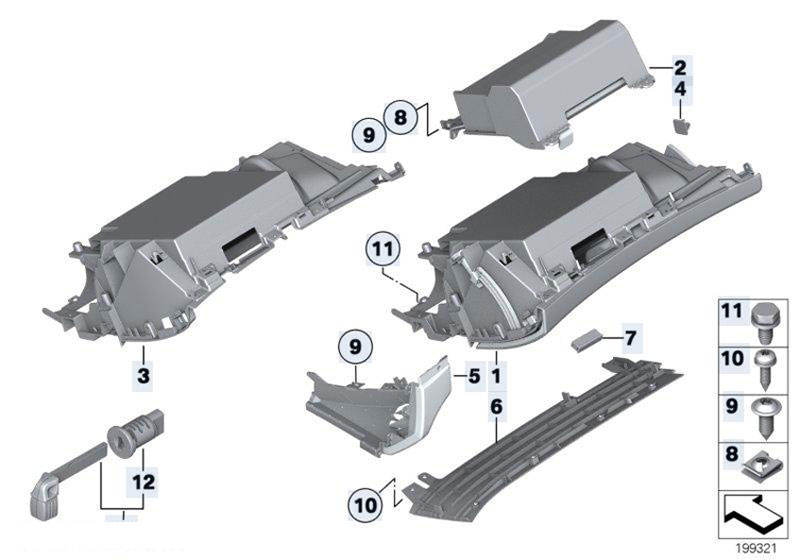 2
4
8
9
11
3
9
5
1
7
6
12
10
11
10
9
8
199321