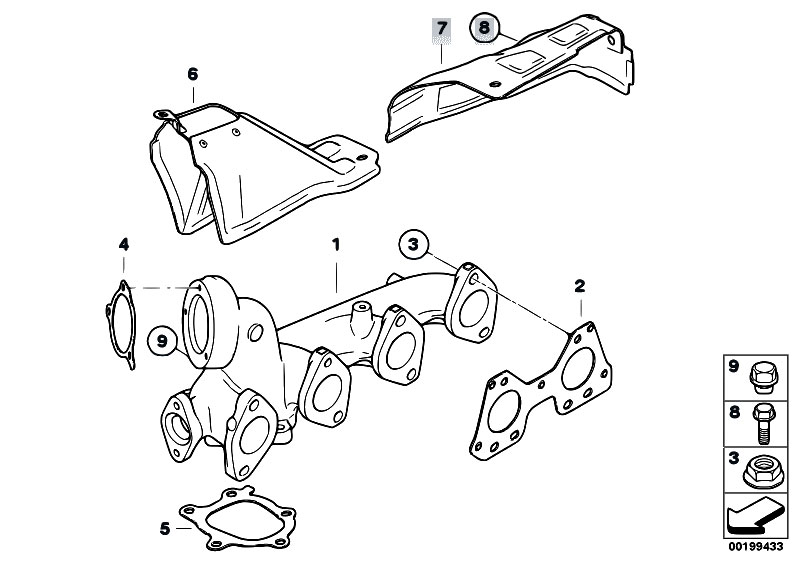 7
8
6
4
1
3
2
9
5
9
8
3
00199433