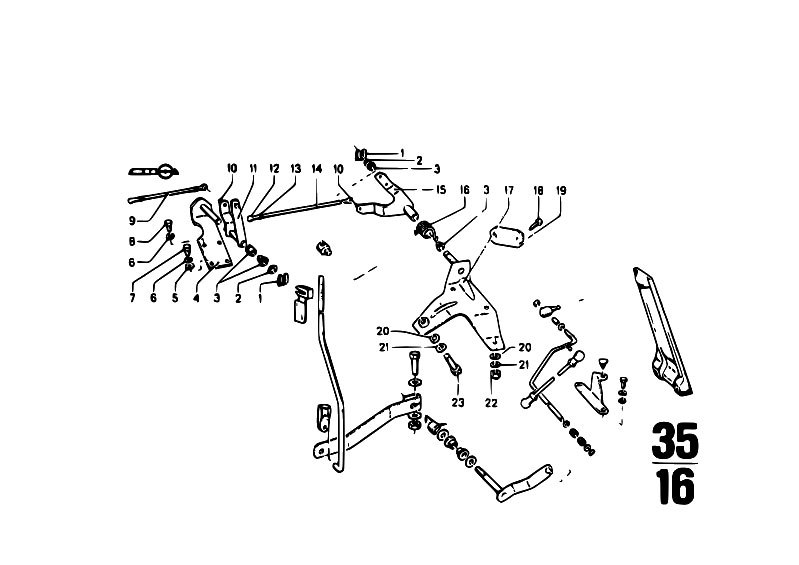 1
2
3
10 11 12 13 14 10
15
16 3 17 18 19
9
8
6
7 6 5 4 3 2 1
20
21
20
21
23
22
$\frac{35}{16}$