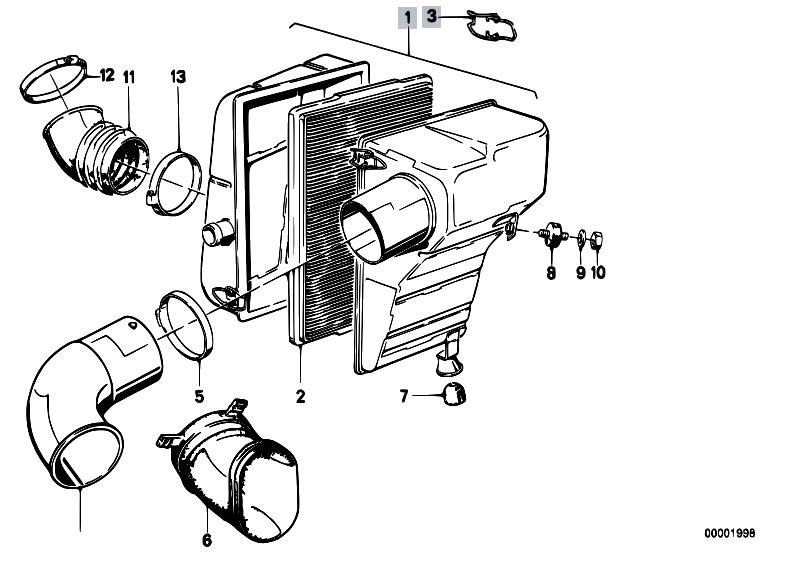 1
3
12
11
13
8
9
10
5
2
7
6
00001998