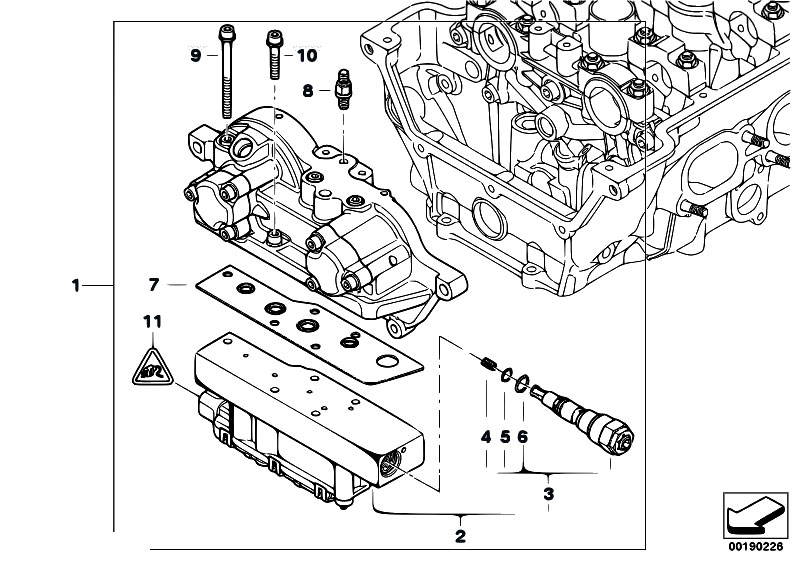 9
10
8
1
7
11
4
5
6
3
2
00190226