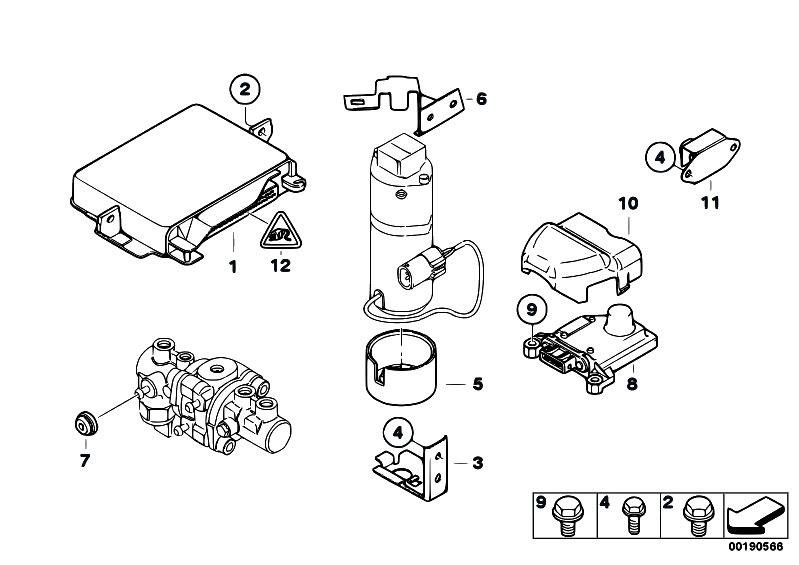 2
6
4
11
10
1
12
9
8
5
7
4
3
9
4
2
00190566