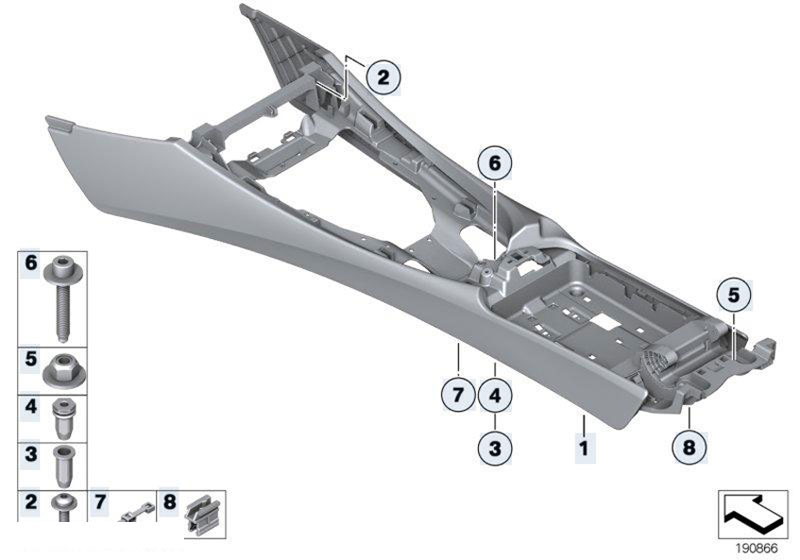 2
6
5
7
4
3
1
8
6
5
4
3
2
7
8
190866