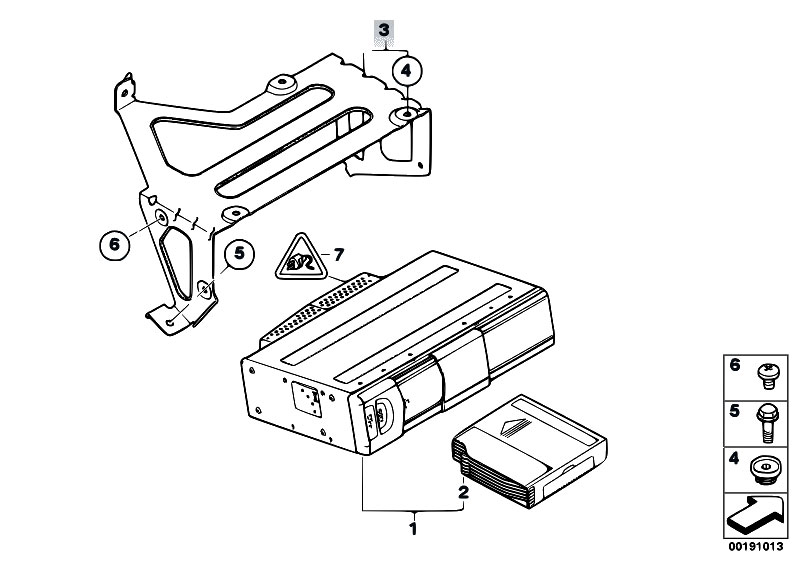 3
4
6
5
7
2
1
6
5
4
00191013