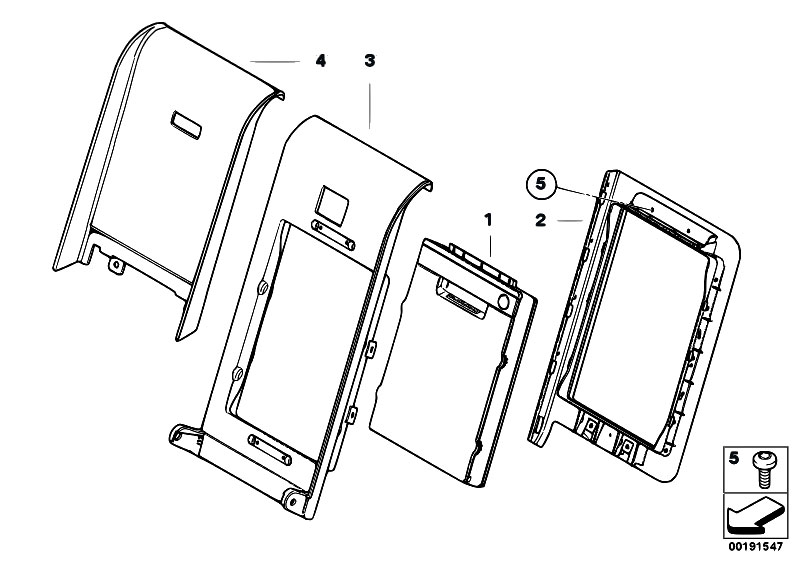 4
3
5
2
1
5
00191547