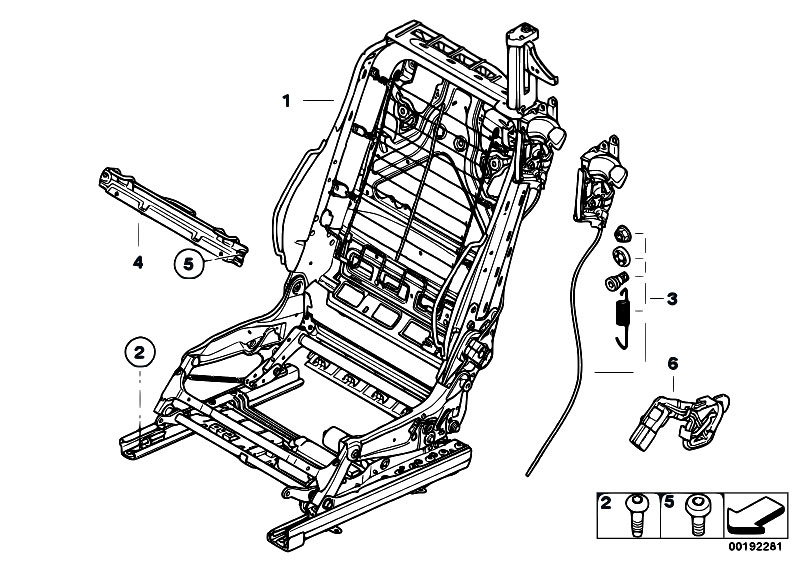 1
4
5
2
3
6
2
5
00192281