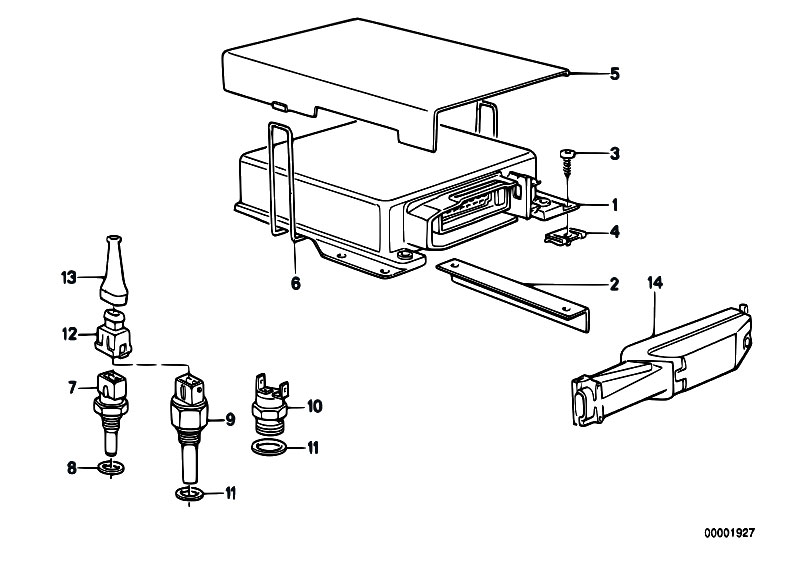 5
3
1
4
6
2
14
13
12
7
9
10
11
8
11
00001927